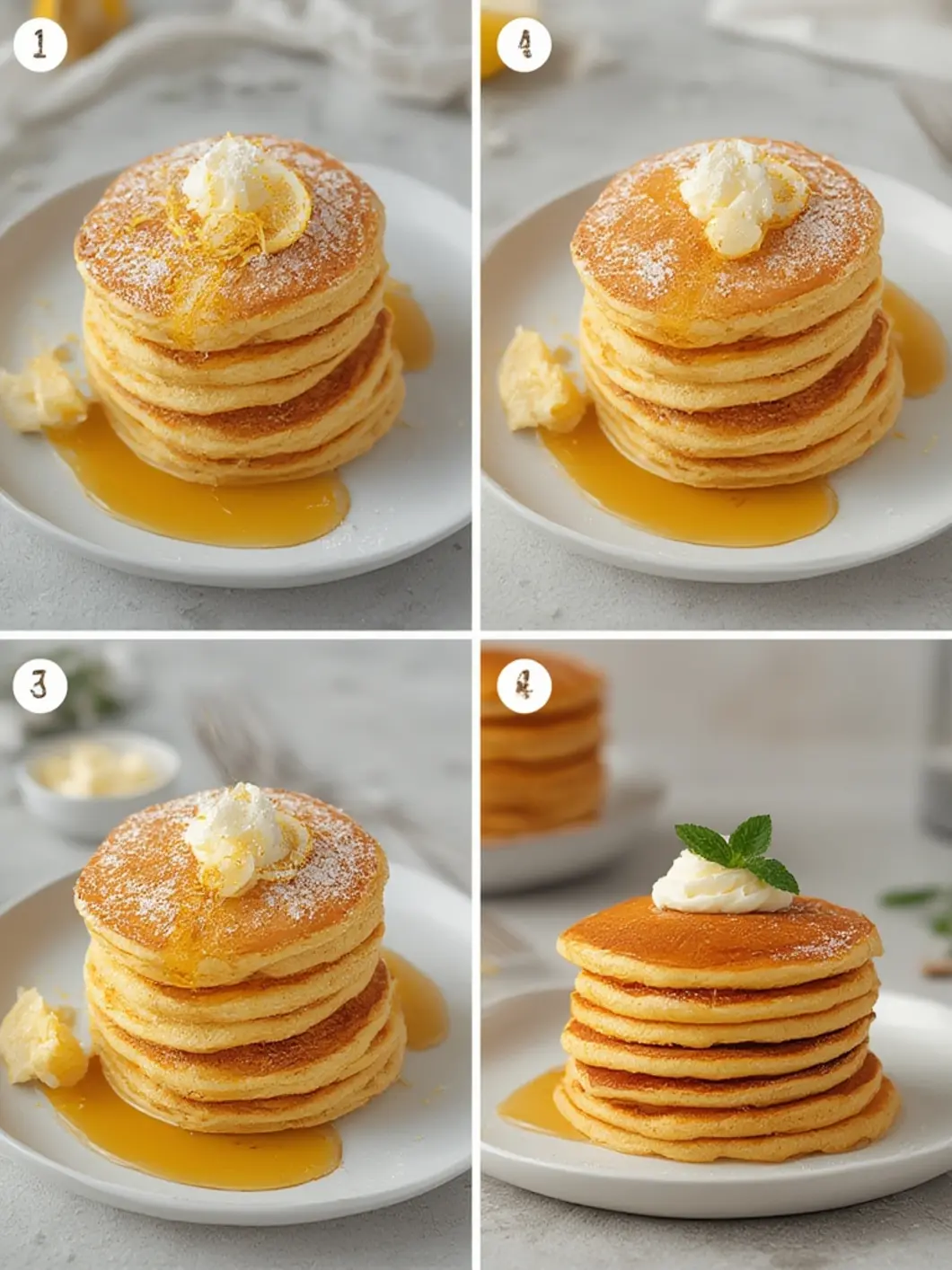 1

4

3

4