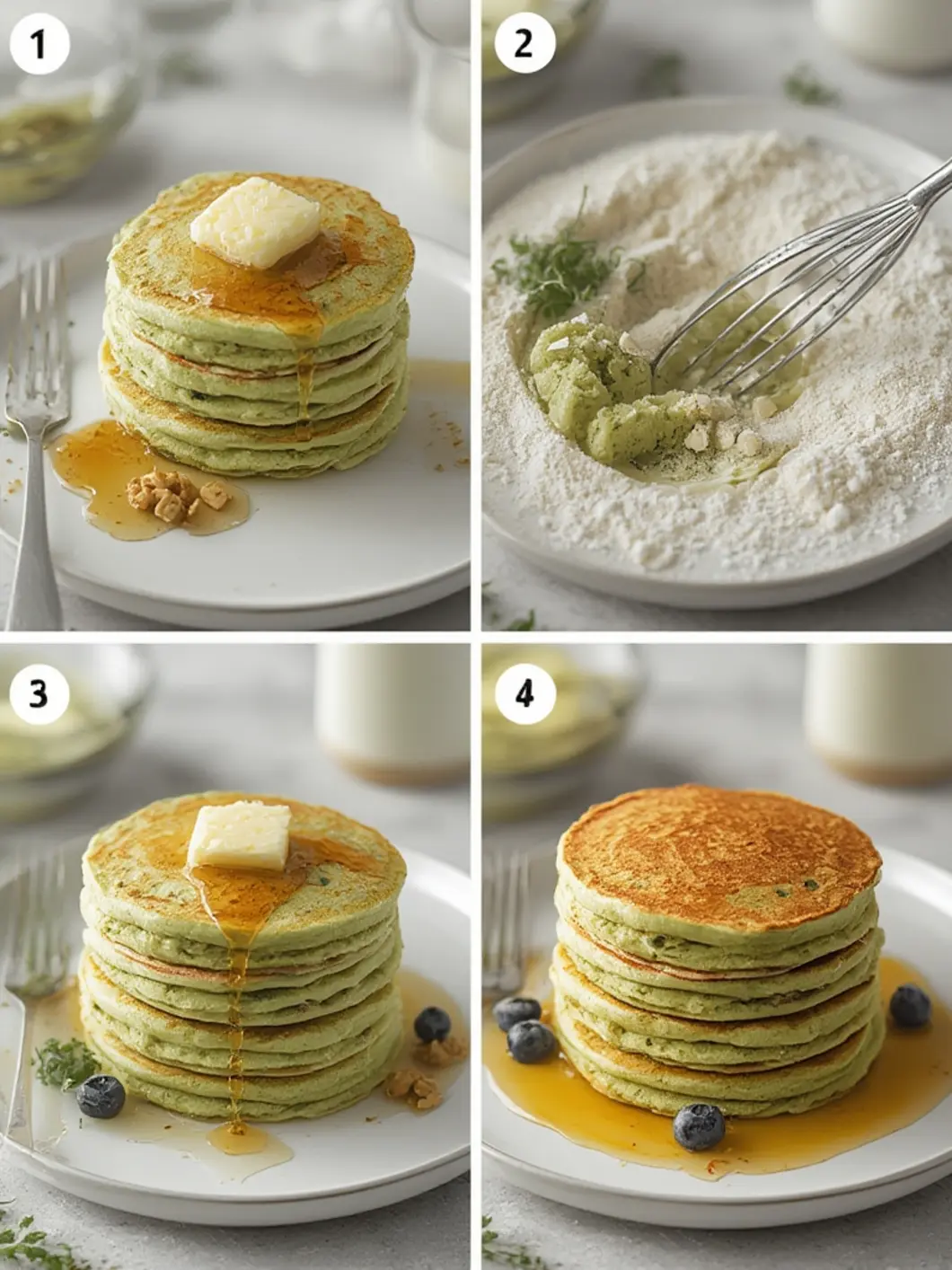 1

2

3

4